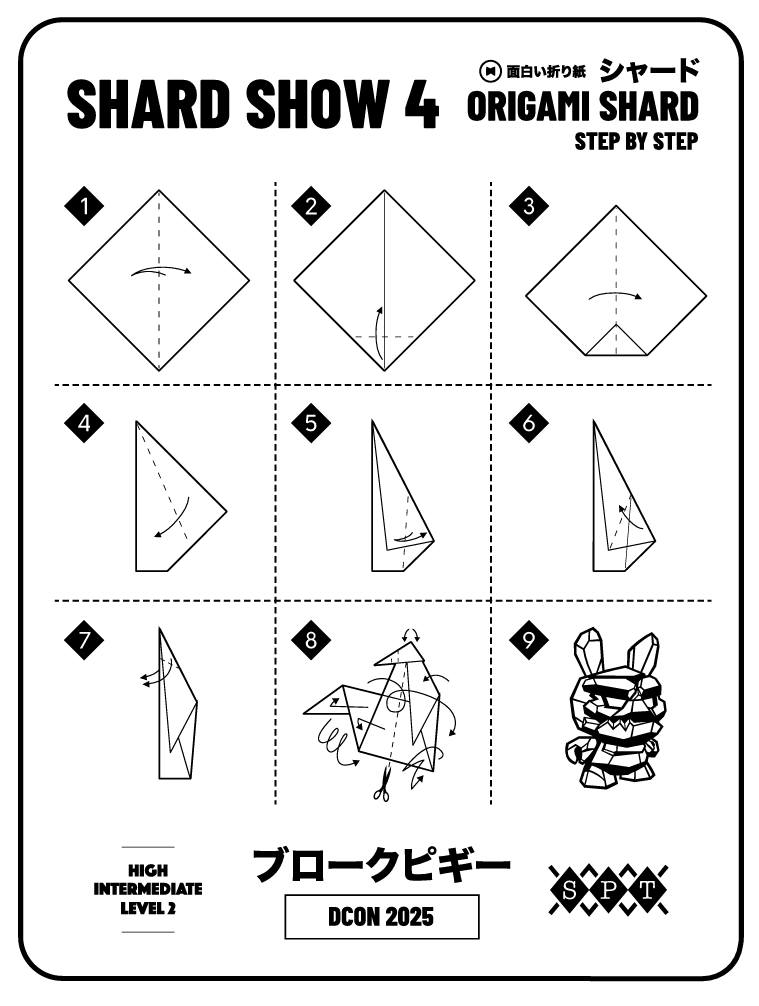 SHARD SHOW 4

面白い折り紙 シャード
ORIGAMI SHARD
STEP BY STEP

1

2

3

4

5

6

7

8

9

HIGH INTERMEDIATE LEVEL 2

ブロークピギー

DCON 2025

S P T